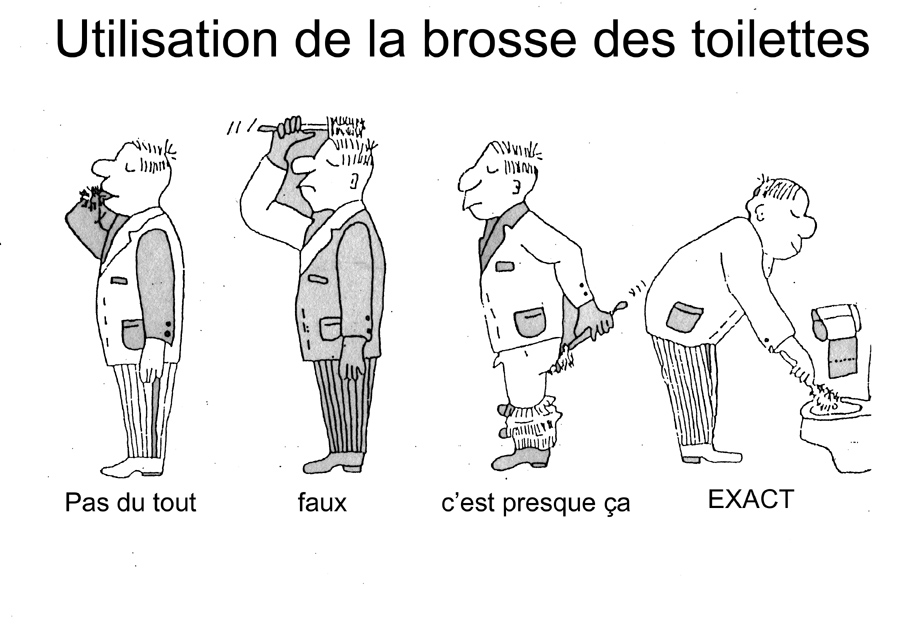 Utilisation de la brosse des toilettes

Pas du tout

faux

c'est presque ça

EXACT